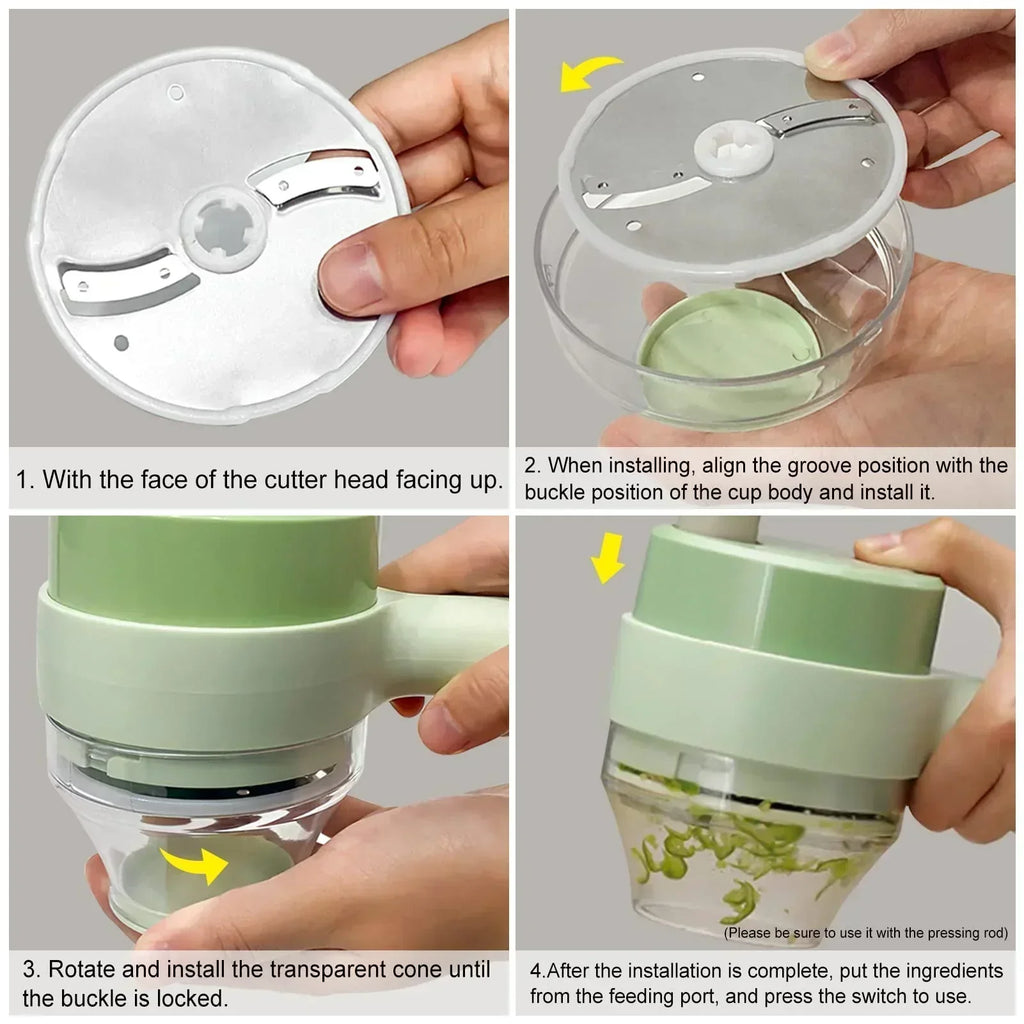 1. With the face of the cutter head facing up.

2. When installing, align the groove position with the buckle position of the cup body and install it.

3. Rotate and install the transparent cone until the buckle is locked.

(Please be sure to use it with the pressing rod)

4.After the installation is complete, put the ingredients from the feeding port, and press the switch to use.